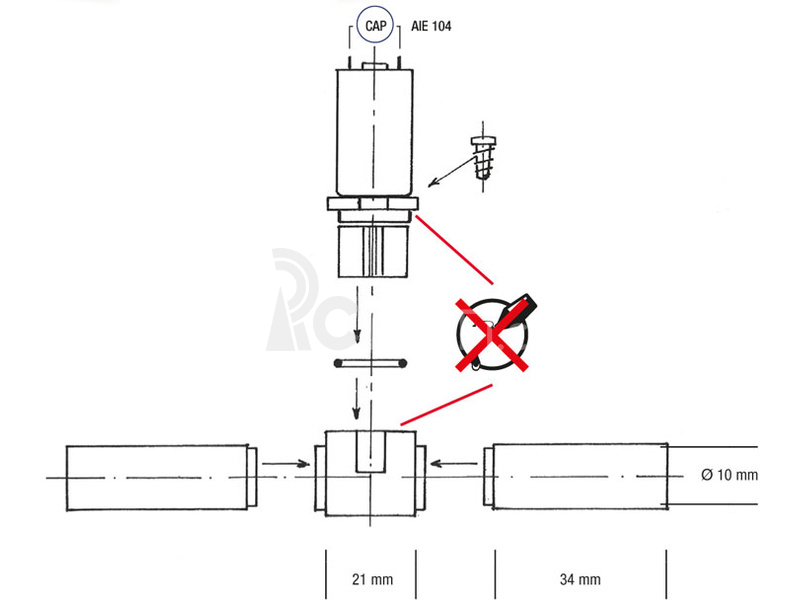 CAP
AIE 104

Ø 10 mm

21 mm
34 mm