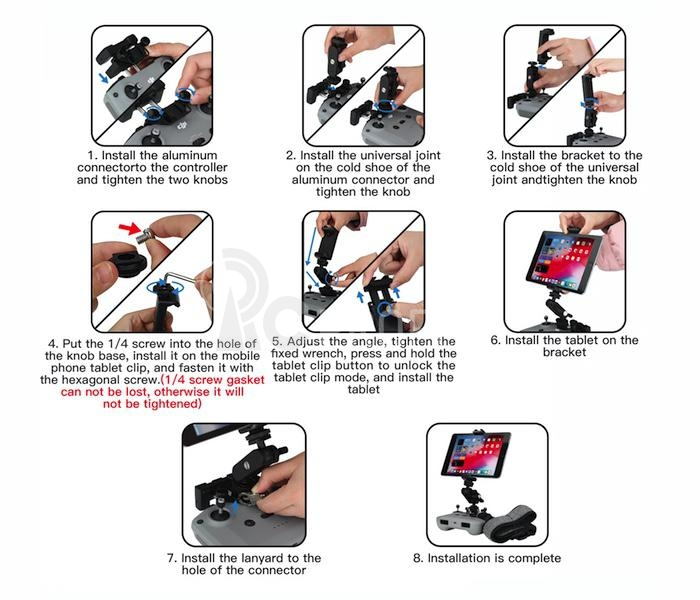 1. Install the aluminum connectorto the controller and tighten the two knobs

2. Install the universal joint on the cold shoe of the aluminum connector and tighten the knob

3. Install the bracket to the cold shoe of the universal joint andtighten the knob

4. Put the 1/4 screw into the hole of the knob base, install it on the mobile phone tablet clip, and fasten it with the hexagonal screw.(1/4 screw gasket can not be lost, otherwise it will not be tightened)

5. Adjust the angle, tighten the fixed wrench, press and hold the tablet clip button to unlock the tablet clip mode, and install the tablet

6. Install the tablet on the bracket

7. Install the lanyard to the hole of the connector

8. Installation is complete