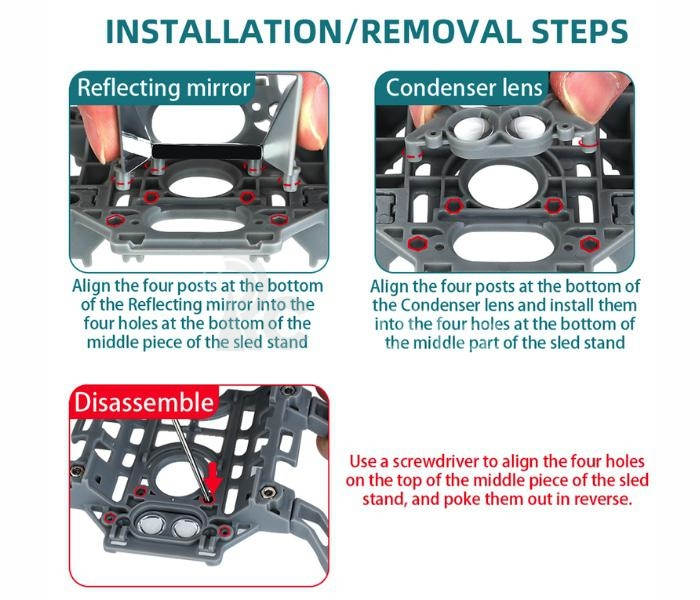 INSTALLATION/REMOVAL STEPS

Reflecting mirror

Align the four posts at the bottom of the Reflecting mirror into the four holes at the bottom of the middle piece of the sled stand

Condenser lens

Align the four posts at the bottom of the Condenser lens and install them into the four holes at the bottom of the middle part of the sled stand

Disassemble

Use a screwdriver to align the four holes on the top of the middle piece of the sled stand, and poke them out in reverse.