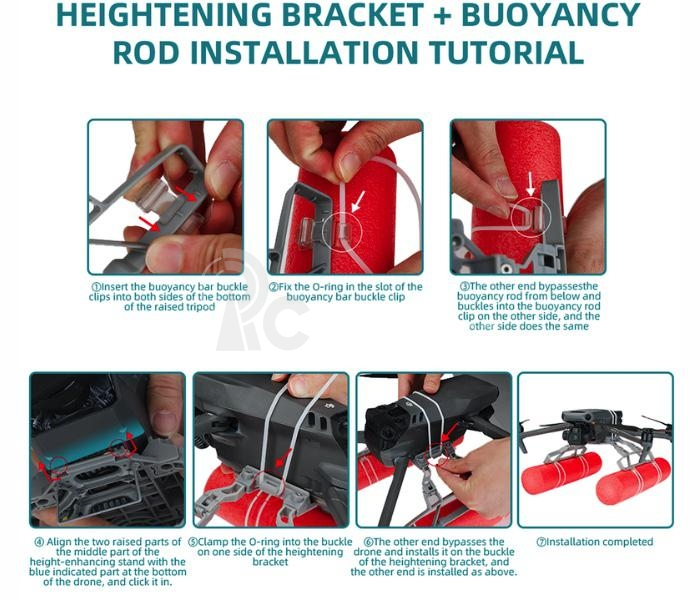 HEIGHTENING BRACKET + BUOYANCY ROD INSTALLATION TUTORIAL

①Insert the buoyancy bar buckle clips into both sides of the bottom of the raised tripod

②Fix the O-ring in the slot of the buoyancy bar buckle clip

③The other end bypassesthe buoyancy rod from below and buckles into the buoyancy rod clip on the other side, and the other side does the same

④ Align the two raised parts of the middle part of the height-enhancing stand with the blue indicated part at the bottom of the drone, and click it in.

⑤Clamp the O-ring into the buckle on one side of the heightening bracket

⑥The other end bypasses the drone and installs it on the buckle of the heightening bracket, and the other end is installed as above.

⑦Installation completed