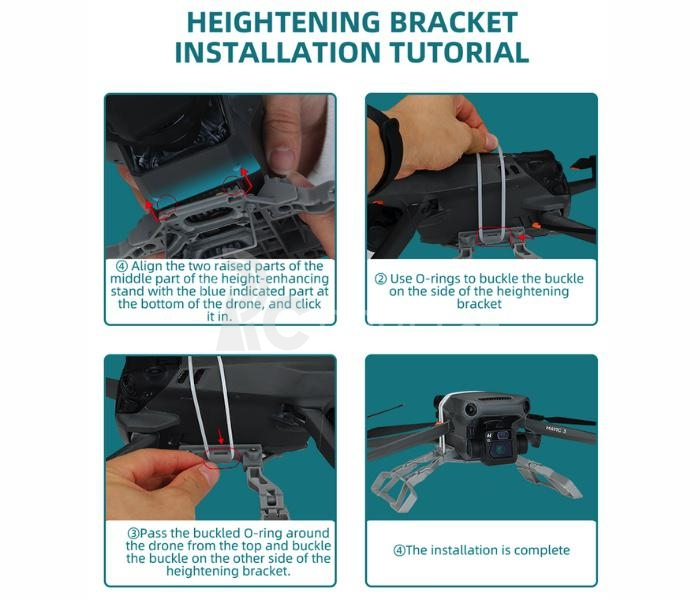 HEIGHTENING BRACKET INSTALLATION TUTORIAL

④ Align the two raised parts of the middle part of the height-enhancing stand with the blue indicated part at the bottom of the drone, and click it in.

② Use O-rings to buckle the buckle on the side of the heightening bracket

③Pass the buckled O-ring around the drone from the top and buckle the buckle on the other side of the heightening bracket.

MAVIC 3

④The installation is complete