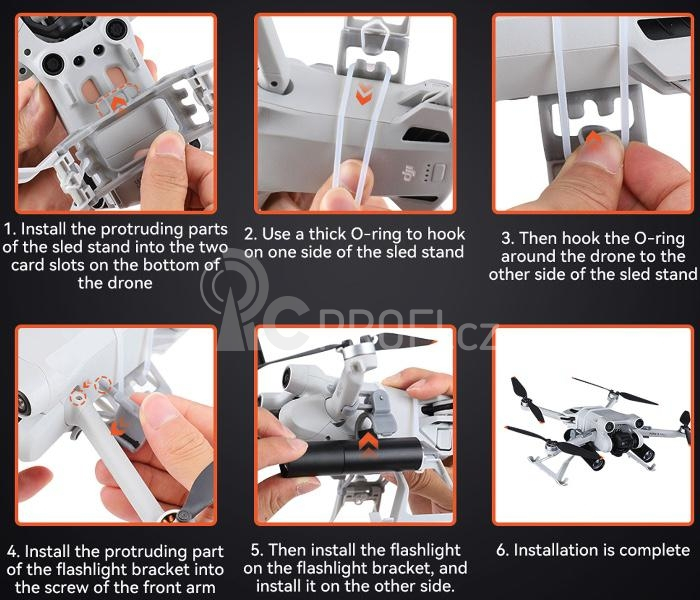 1. Install the protruding parts of the sled stand into the two card slots on the bottom of the drone

2. Use a thick O-ring to hook on one side of the sled stand

3. Then hook the O-ring around the drone to the other side of the sled stand

RC PROFI.cz

4. Install the protruding part of the flashlight bracket into the screw of the front arm

5. Then install the flashlight on the flashlight bracket, and install it on the other side.

6. Installation is complete