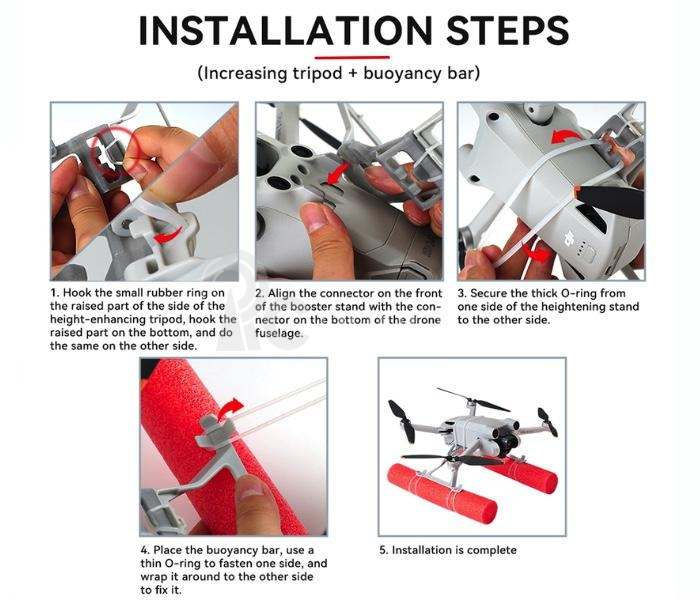 INSTALLATION STEPS

(Increasing tripod + buoyancy bar)

1. Hook the small rubber ring on the raised part of the side of the height-enhancing tripod, hook the raised part on the bottom, and do the same on the other side.

2. Align the connector on the front of the booster stand with the connector on the bottom of the drone fuselage.

3. Secure the thick O-ring from one side of the heightening stand to the other side.

4. Place the buoyancy bar, use a thin O-ring to fasten one side, and wrap it around to the other side to fix it.

5. Installation is complete