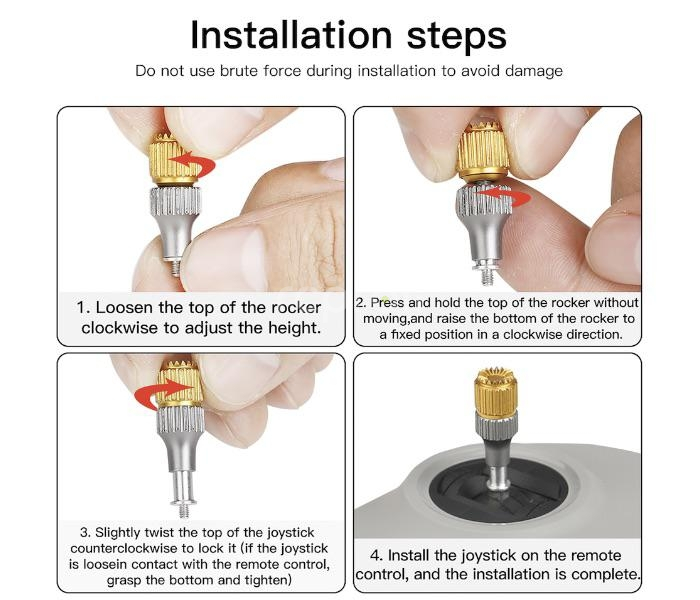 Installation steps

Do not use brute force during installation to avoid damage

1. Loosen the top of the rocker clockwise to adjust the height.

2. Press and hold the top of the rocker without moving,and raise the bottom of the rocker to a fixed position in a clockwise direction.

3. Slightly twist the top of the joystick counterclockwise to lock it (if the joystick is loosein contact with the remote control, grasp the bottom and tighten)

4. Install the joystick on the remote control, and the installation is complete.