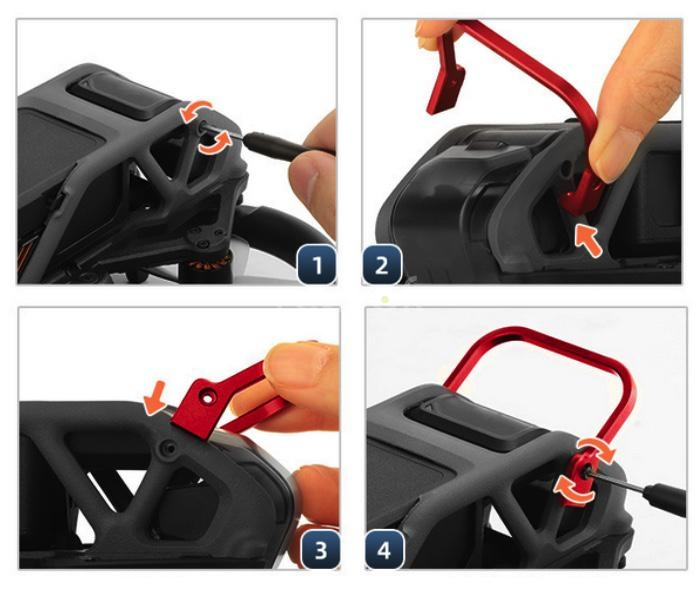 1

2

3

4